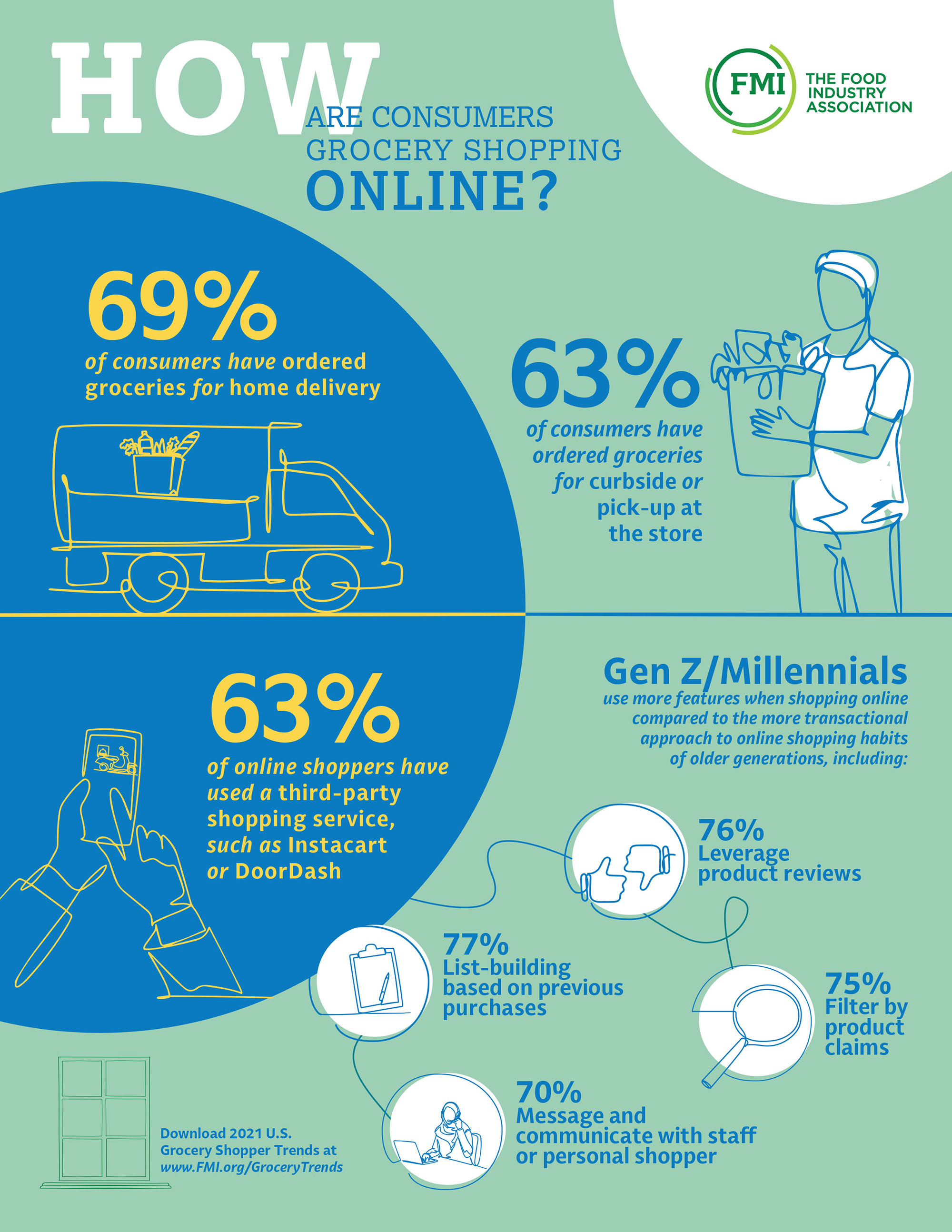 HOW ARE CONSUMERS GROCERY SHOPPING ONLINE?

FMI THE FOOD INDUSTRY ASSOCIATION

69%
of consumers have ordered groceries for home delivery

63%
of consumers have ordered groceries for curbside or pick-up at the store

63%
of online shoppers have used a third-party shopping service, such as Instacart or DoorDash

Gen Z/Millennials
use more features when shopping online compared to the more transactional approach to online shopping habits of older generations, including:

76%
Leverage product reviews

77%
List-building based on previous purchases

75%
Filter by product claims

70%
Message and communicate with staff or personal shopper

Download 2021 U.S. Grocery Shopper Trends at www.FMI.org/GroceryTrends