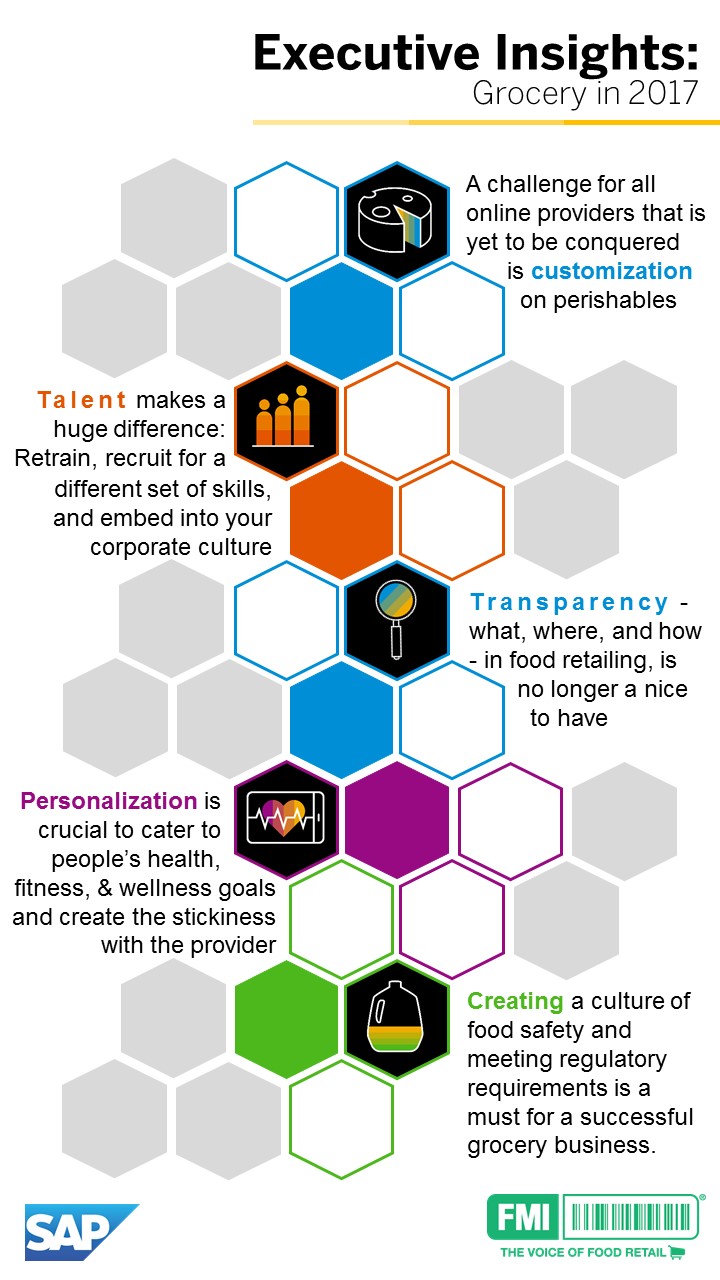 Executive Insights:
Grocery in 2017

A challenge for all online providers that is yet to be conquered is customization on perishables

Talent makes a huge difference: Retrain, recruit for a different set of skills, and embed into your corporate culture

Transparency - what, where, and how - in food retailing, is no longer a nice to have

Personalization is crucial to cater to people's health, fitness, & wellness goals and create the stickiness with the provider

Creating a culture of food safety and meeting regulatory requirements is a must for a successful grocery business.

SAP

FMI®
THE VOICE OF FOOD RETAIL