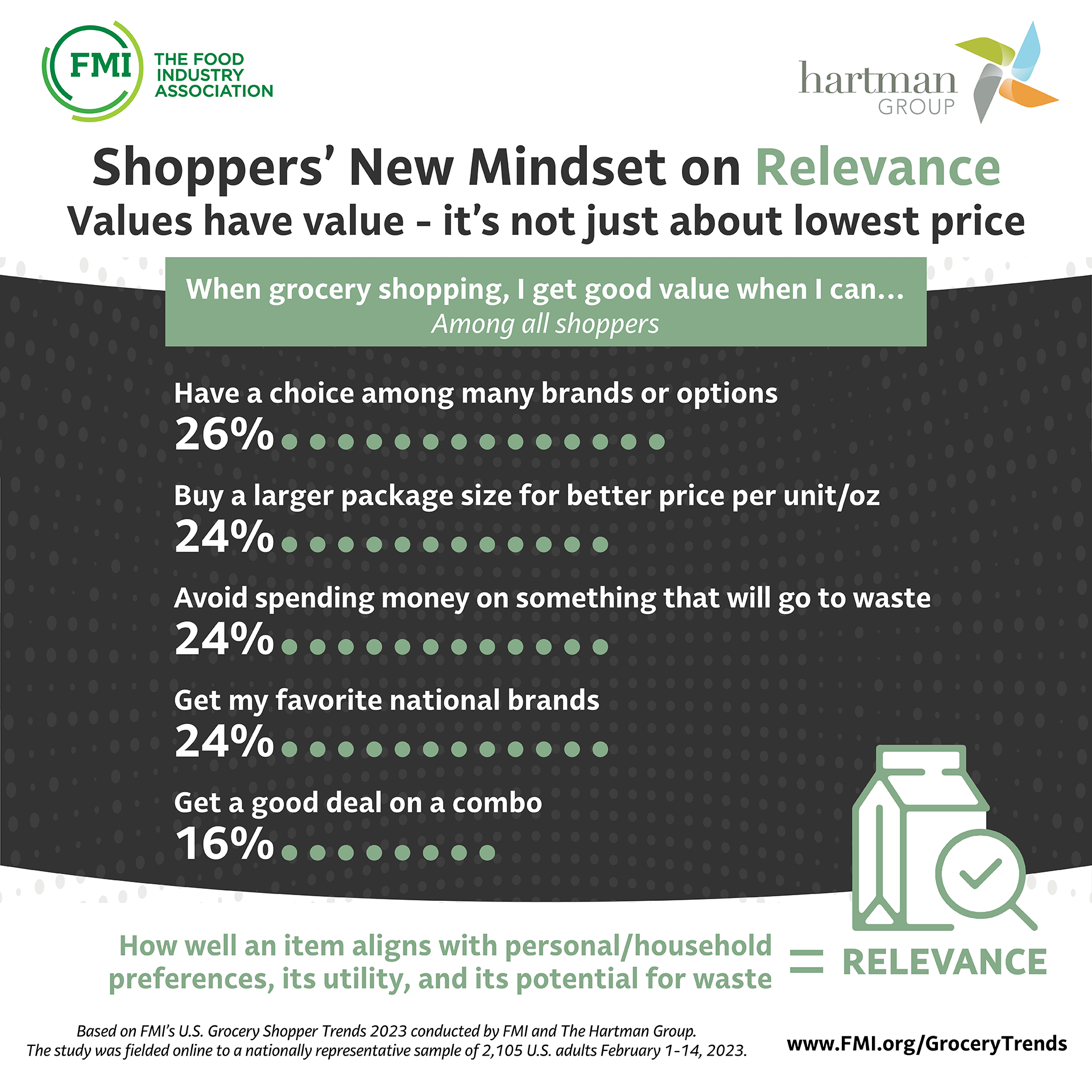 FMI THE FOOD INDUSTRY ASSOCIATION

hartman GROUP

Shoppers' New Mindset on Relevance
Values have value - it's not just about lowest price

When grocery shopping, I get good value when I can...
Among all shoppers

Have a choice among many brands or options
26%

Buy a larger package size for better price per unit/oz
24%

Avoid spending money on something that will go to waste
24%

Get my favorite national brands
24%

Get a good deal on a combo
16%

How well an item aligns with personal/household preferences, its utility, and its potential for waste = RELEVANCE

Based on FMI's U.S. Grocery Shopper Trends 2023 conducted by FMI and The Hartman Group.
The study was fielded online to a nationally representative sample of 2,105 U.S. adults February 1-14, 2023.

www.FMI.org/GroceryTrends