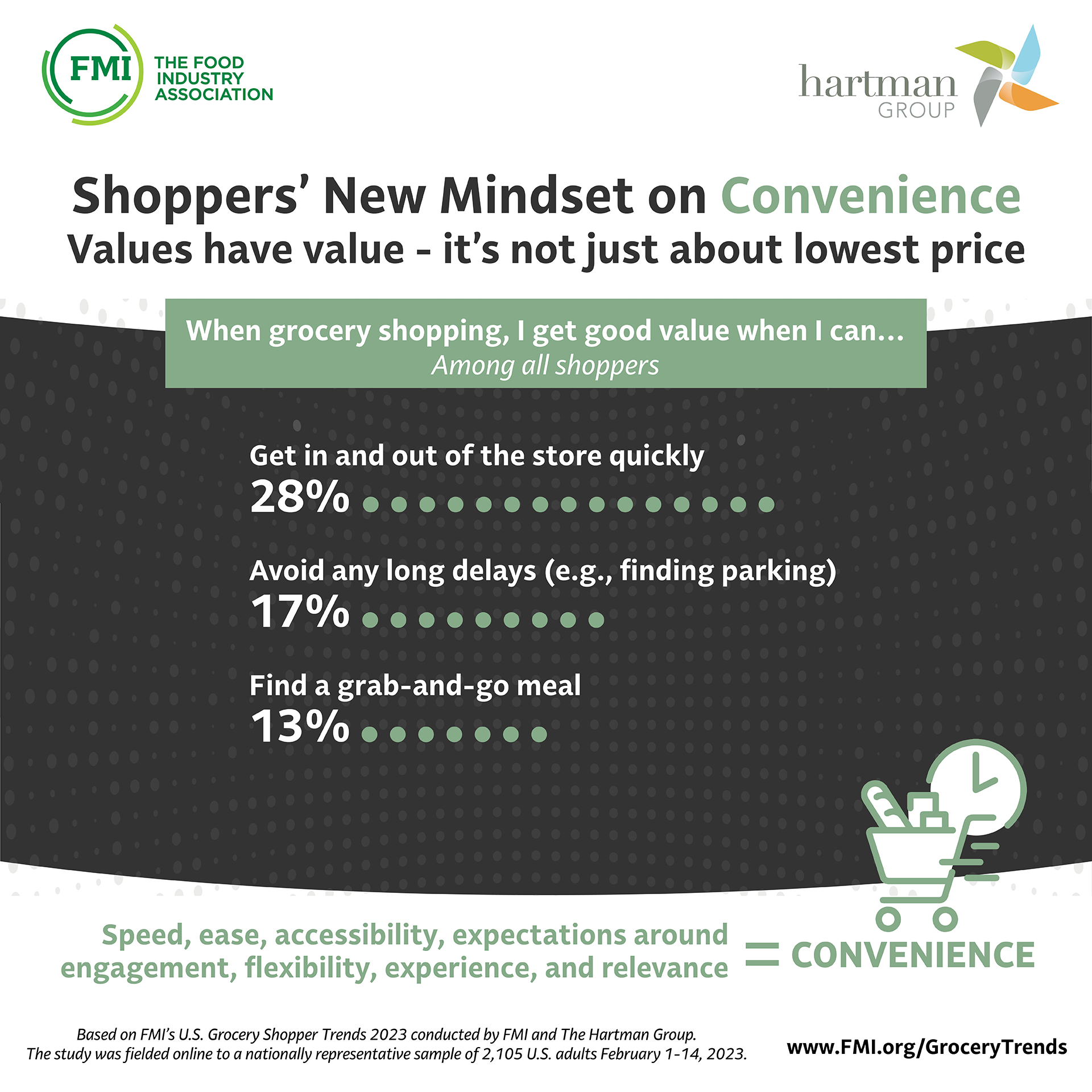 FMI THE FOOD INDUSTRY ASSOCIATION

hartman GROUP

Shoppers' New Mindset on Convenience
Values have value - it's not just about lowest price

When grocery shopping, I get good value when I can...
Among all shoppers

Get in and out of the store quickly
28%

Avoid any long delays (e.g., finding parking)
17%

Find a grab-and-go meal
13%

Speed, ease, accessibility, expectations around engagement, flexibility, experience, and relevance = CONVENIENCE

Based on FMI's U.S. Grocery Shopper Trends 2023 conducted by FMI and The Hartman Group.
The study was fielded online to a nationally representative sample of 2,105 U.S. adults February 1-14, 2023.

www.FMI.org/GroceryTrends